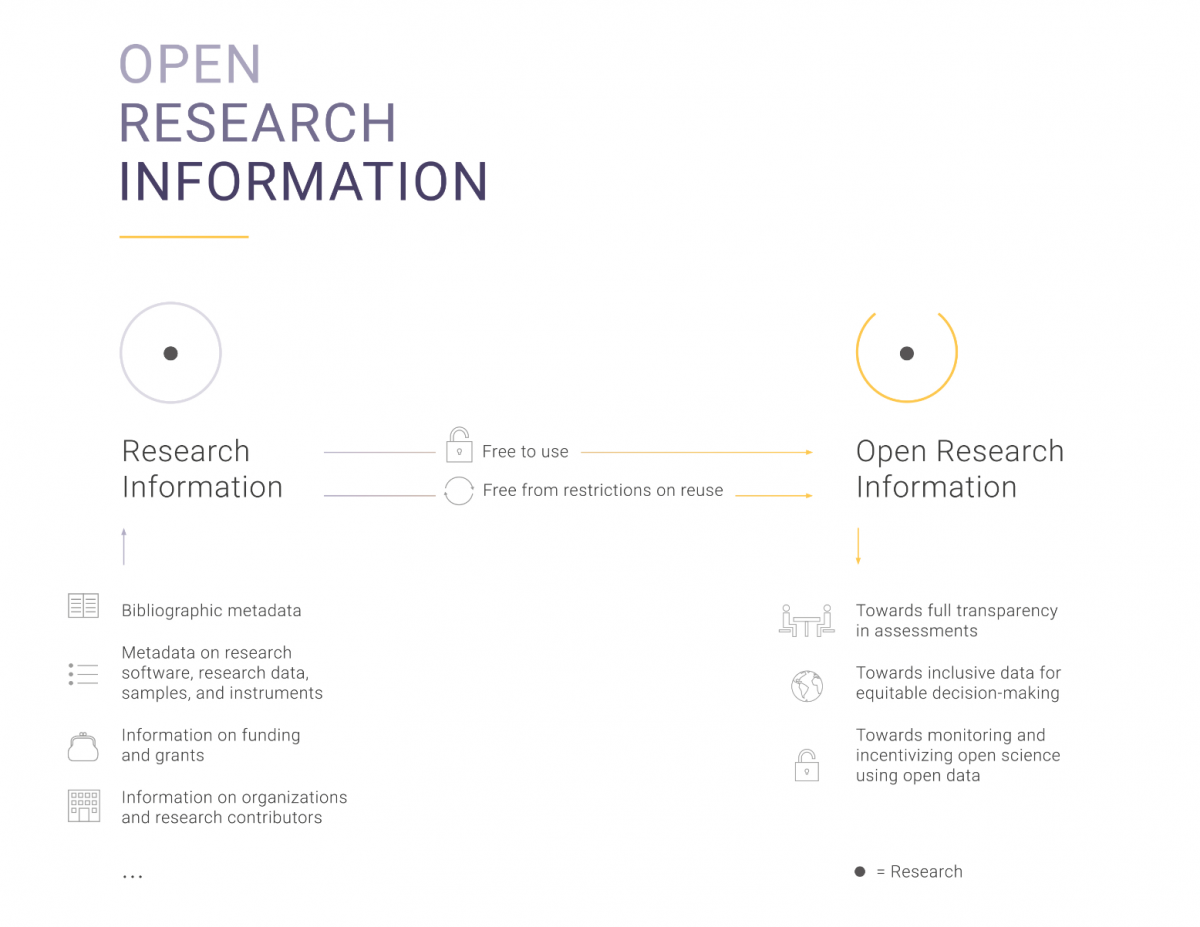 OPEN
RESEARCH
INFORMATION

Research Information

Free to use

Free from restrictions on reuse

Open Research Information

Bibliographic metadata

Metadata on research software, research data, samples, and instruments

Information on funding and grants

Information on organizations and research contributors

...

Towards full transparency in assessments

Towards inclusive data for equitable decision-making

Towards monitoring and incentivizing open science using open data

= Research